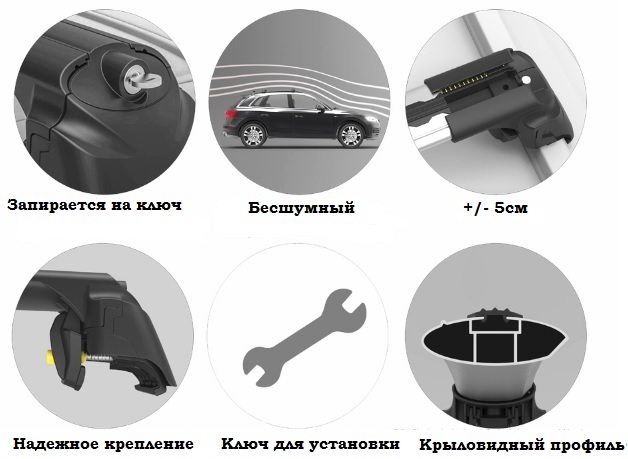 Запирается на ключ

Бесшумный

+/- 5см

Надежное крепление

Ключ для установки

Крыловидный профиль