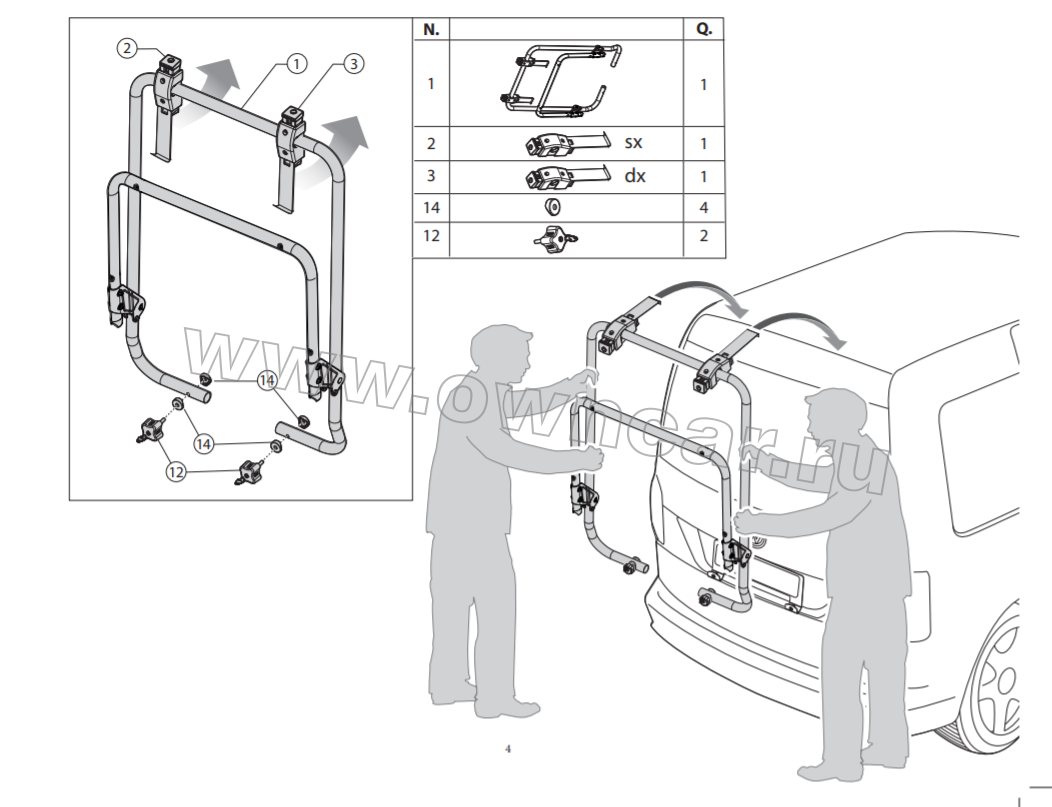 2
1
3
14
14
12

| N. | | Q. |
|---|---|---|
| 1 | | 1 |
| 2 | sx | 1 |
| 3 | dx | 1 |
| 14 | | 4 |
| 12 | | 2 |

www.owncar.ru

4